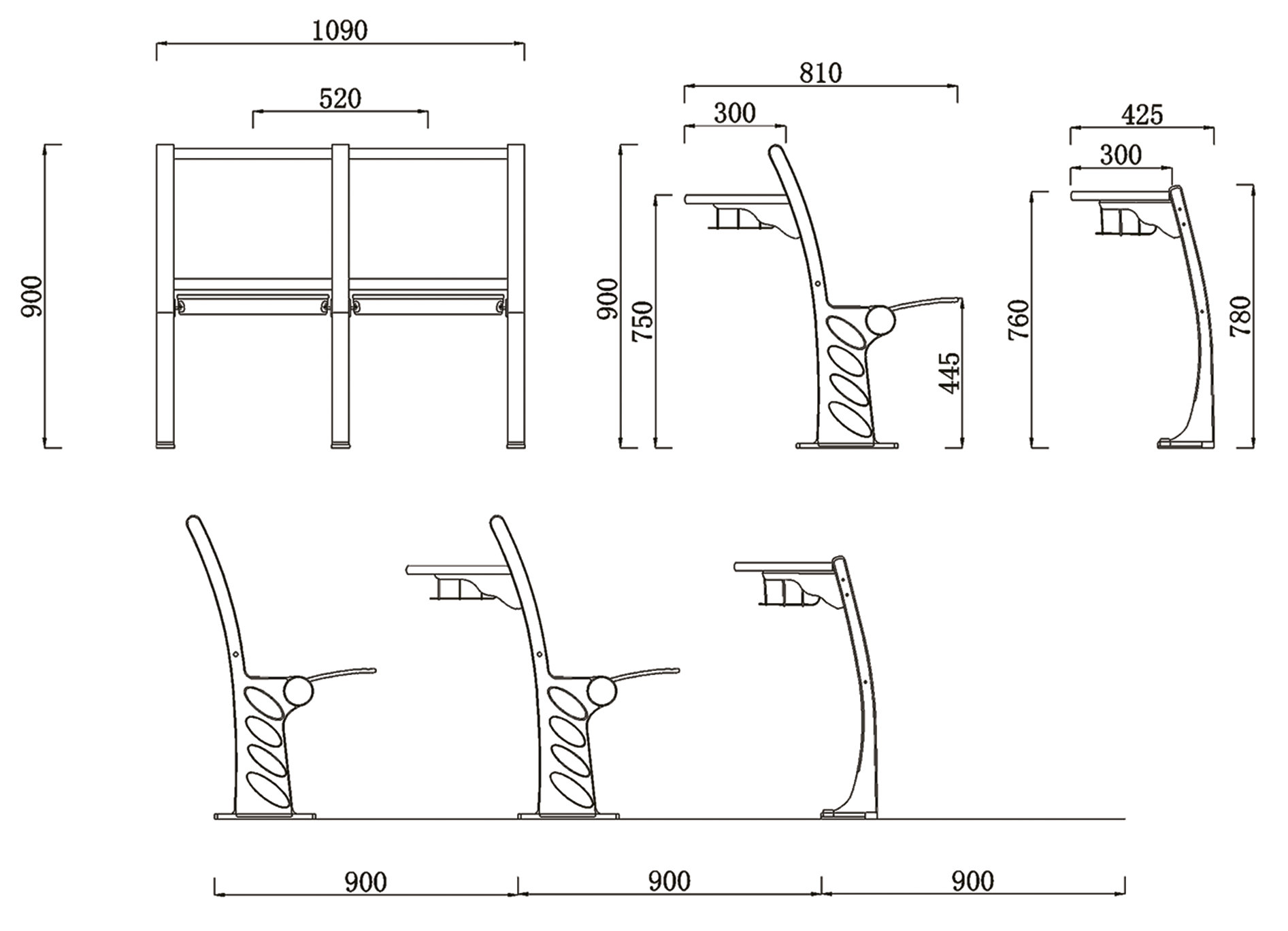 1090

520

900

810

300

900

750

445

425

300

760

780

900

900

900